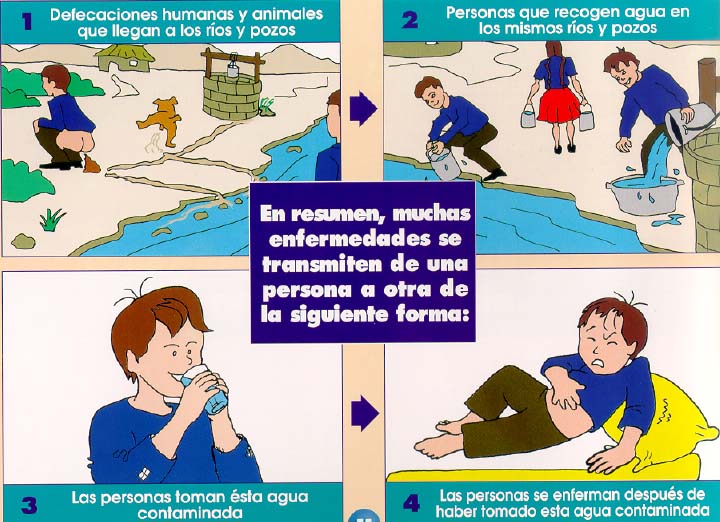 1 Defecaciones humanas y animales que llegan a los ríos y pozos

2 Personas que recogen agua en los mismos ríos y pozos

En resumen, muchas enfermedades se transmiten de una persona a otra de la siguiente forma:

3 Las personas toman ésta agua contaminada

4 Las personas se enferman después de haber tomado esta agua contaminada